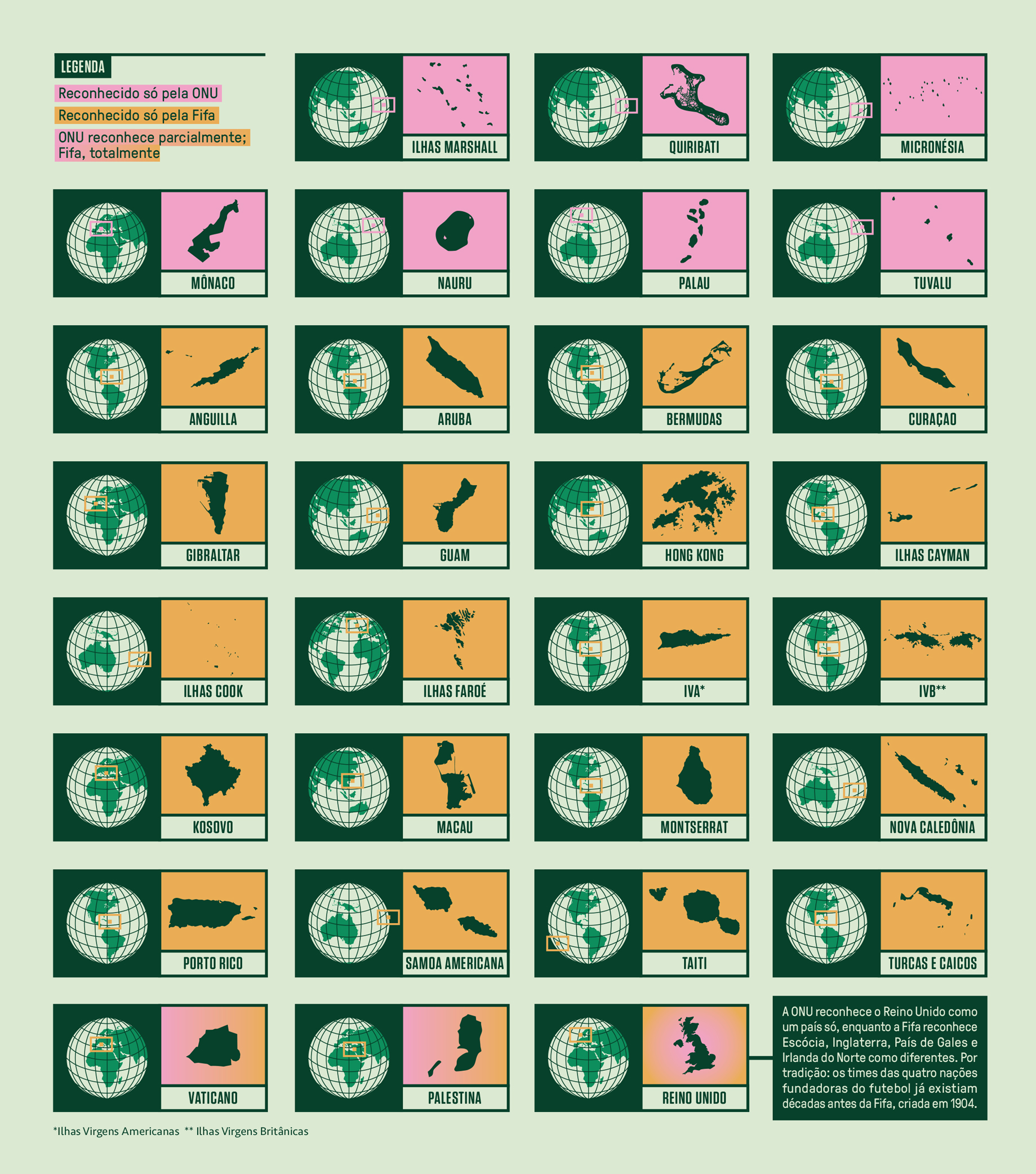 LEGENDA

Reconhecido só pela ONU

Reconhecido só pela Fifa

ONU reconhece parcialmente; Fifa, totalmente

ILHAS MARSHALL

QUIRIBATI

MICRONÉSIA

MÔNACO

NAURU

PALAU

TUVALU

ANGUILLA

ARUBA

BERMUDAS

CURAÇAO

GIBRALTAR

GUAM

HONG KONG

ILHAS CAYMAN

ILHAS COOK

ILHAS FAROÉ

IVA*

IVB**

KOSOVO

MACAU

MONTSERRAT

NOVA CALEDÔNIA

PORTO RICO

SAMOA AMERICANA

TAITI

TURCAS E CAICOS

VATICANO

PALESTINA

REINO UNIDO

A ONU reconhece o Reino Unido como um país só, enquanto a Fifa reconhece Escócia, Inglaterra, País de Gales e Irlanda do Norte como diferentes. Por tradição: os times das quatro nações fundadoras do futebol já existiam décadas antes da Fifa, criada em 1904.

*Ilhas Virgens Americanas ** Ilhas Virgens Britânicas