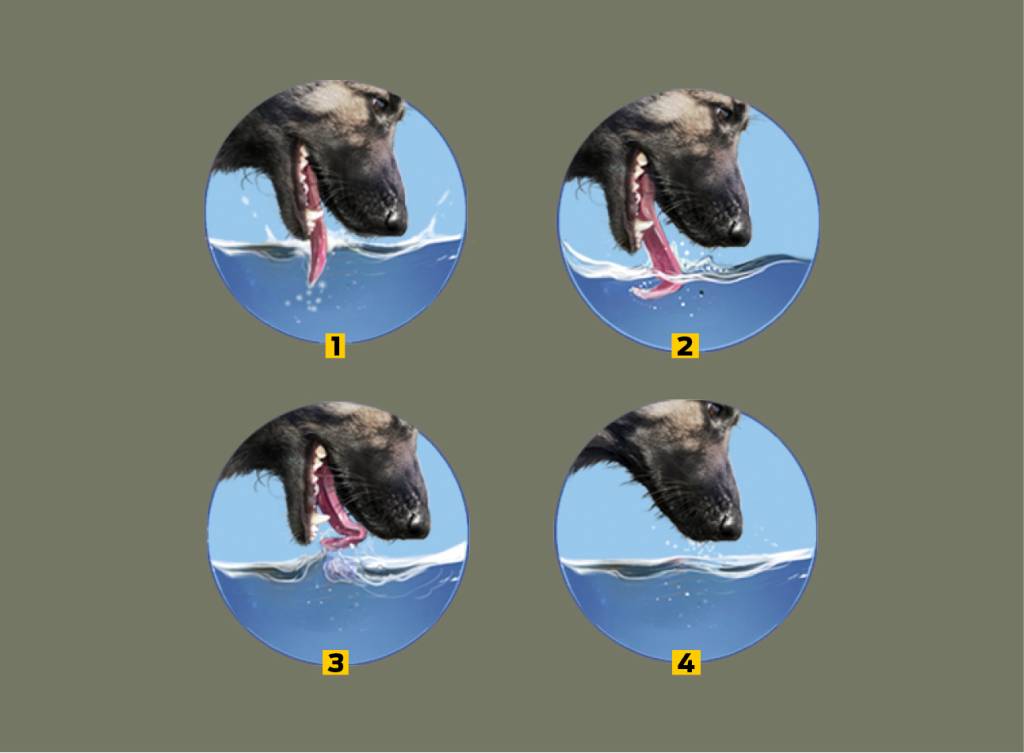 1
2
3
4