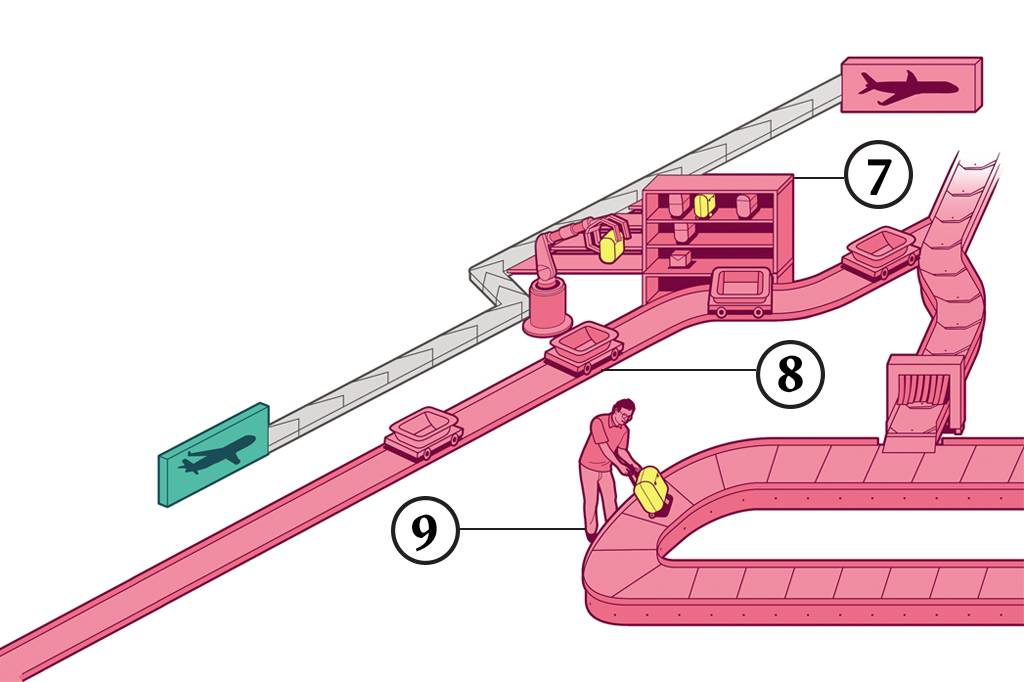 7

8

9