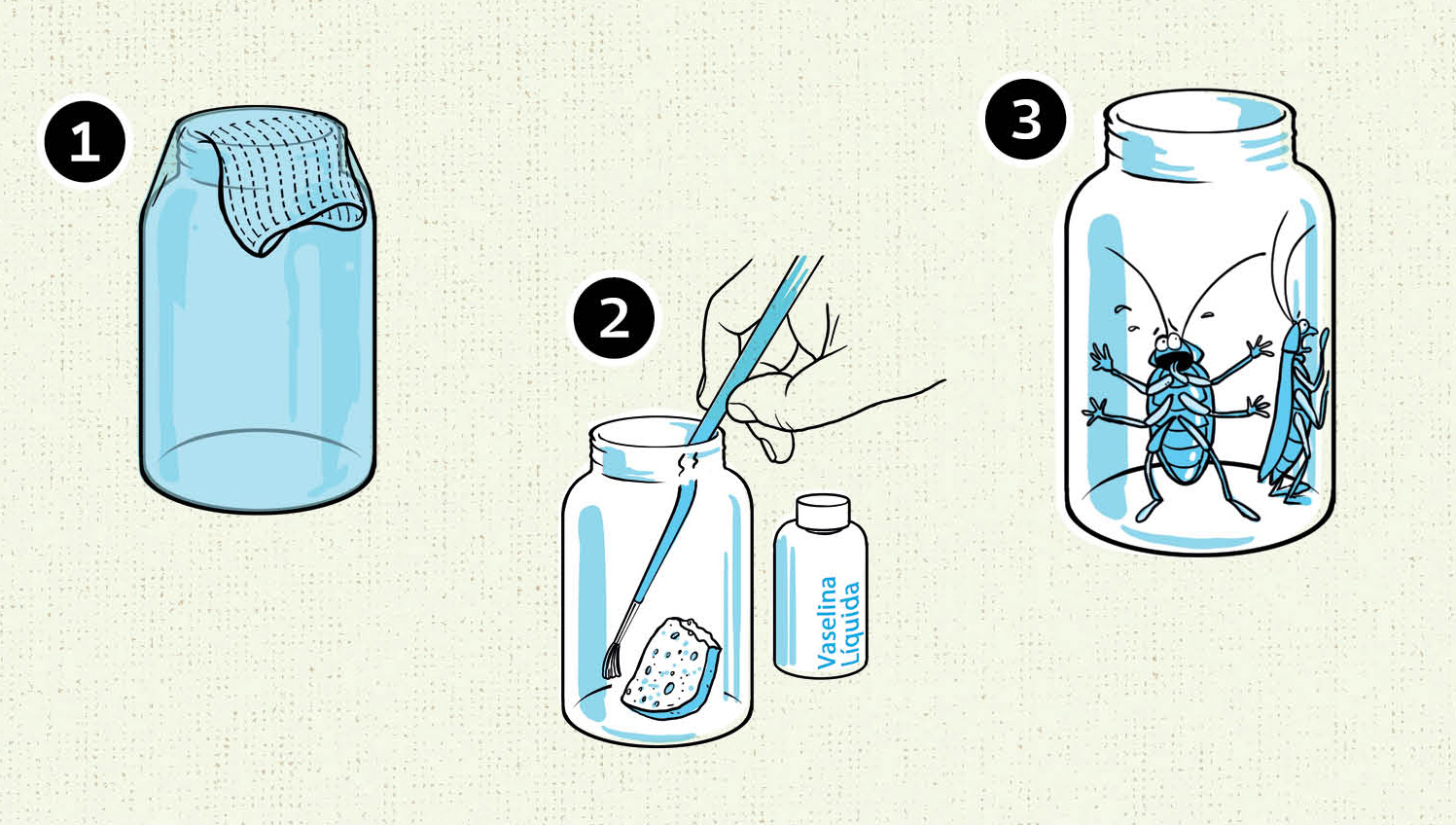 1

2

Vaselina Líquida

3